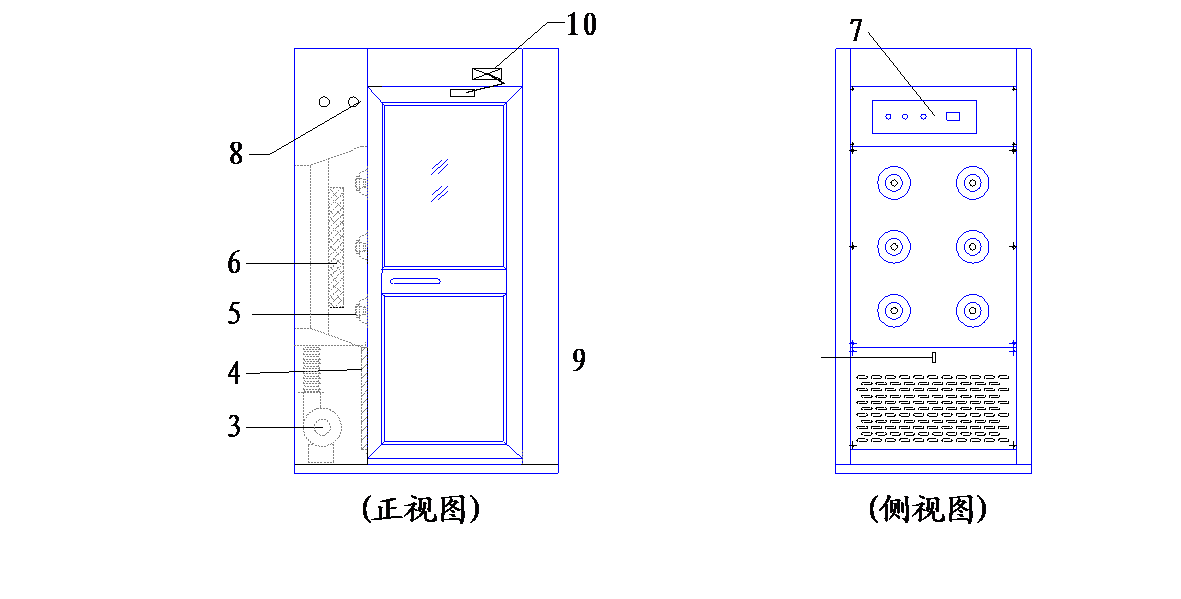 10

8

6

5

4

3

9

(正视图)

7

(侧视图)