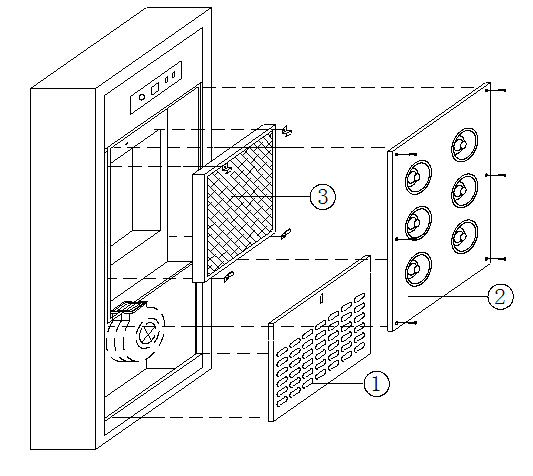 3
2
1