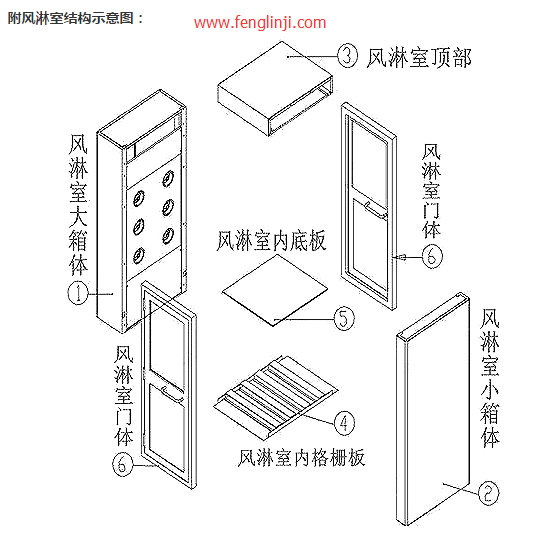 附风淋室结构示意图：

www.fenglinji.com

③ 风淋室顶部

风淋室大箱体

①

风淋室门体

⑥

风淋室内底板

⑤

风淋室门体

⑥

④

风淋室内格栅板

风淋室小箱体

②